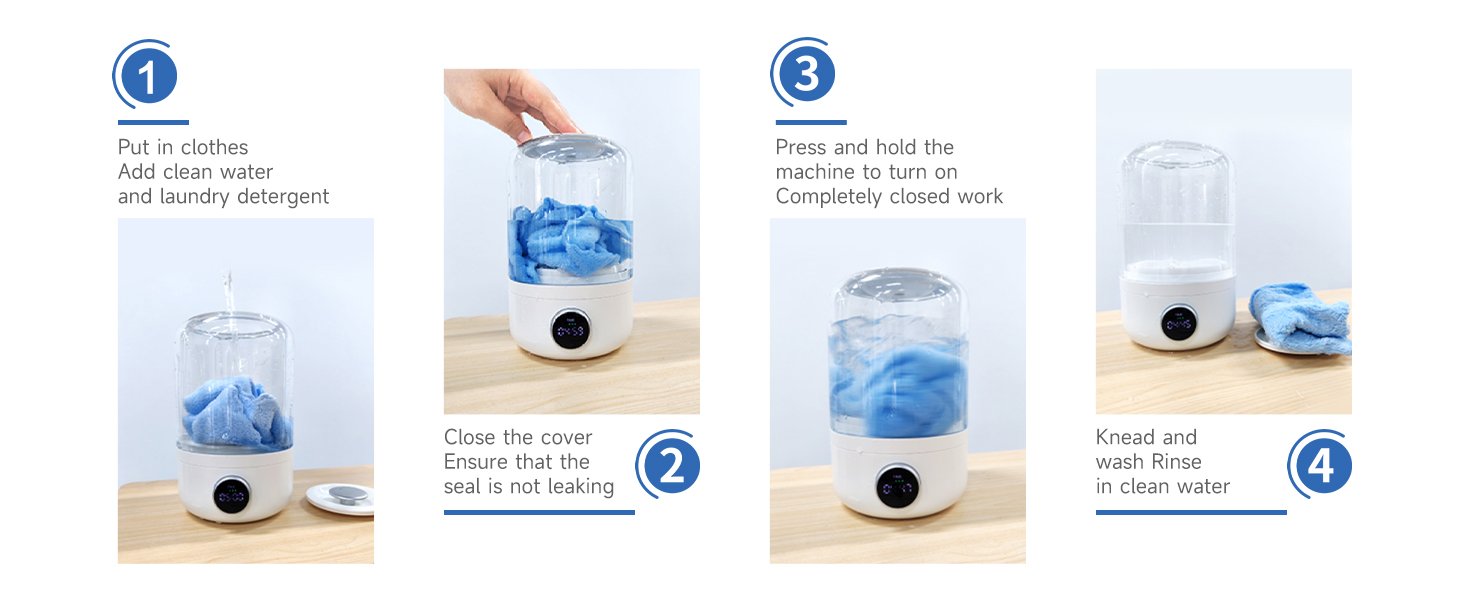 1

Put in clothes
Add clean water
and laundry detergent

Close the cover
Ensure that the
seal is not leaking

2

3

Press and hold the
machine to turn on
Completely closed work

Knead and
wash Rinse
in clean water

4