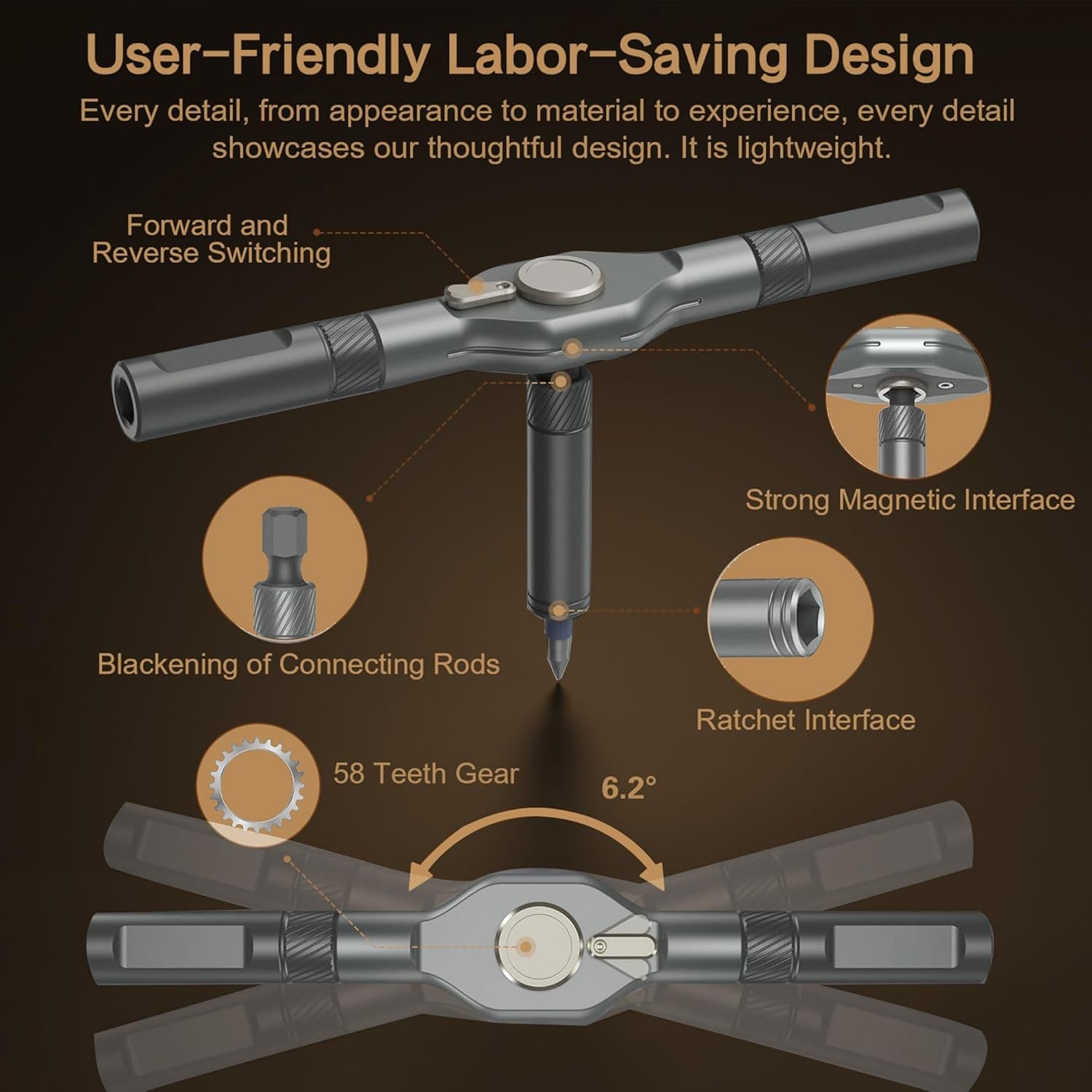 User-Friendly Labor-Saving Design

Every detail, from appearance to material to experience, every detail showcases our thoughtful design. It is lightweight.

Forward and Reverse Switching

Strong Magnetic Interface

Blackening of Connecting Rods

Ratchet Interface

58 Teeth Gear

6.2°